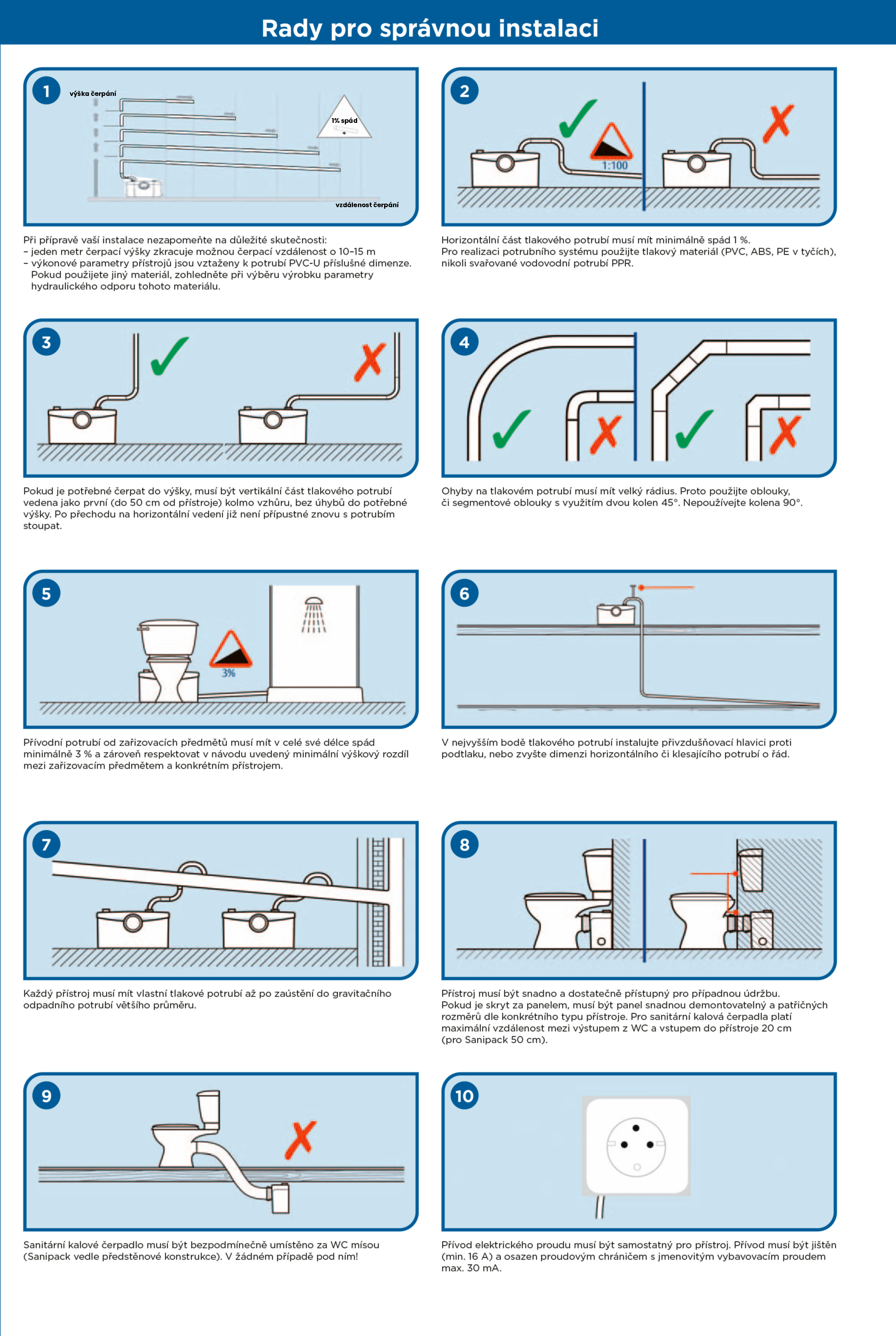 Rady pro správnou instalaci

1

výška čerpání

1% spád

vzdálenost čerpání

Při přípravě vaší instalace nezapomeňte na důležité skutečnosti:
– jeden metr čerpací výšky zkracuje možnou čerpací vzdálenost o 10–15 m
– výkonové parametry přístrojů jsou vztaženy k potrubí PVC-U příslušné dimenze. Pokud použijete jiný materiál, zohledněte při výběru výrobku parametry hydraulického odporu tohoto materiálu.

2

1:100

Horizontální část tlakového potrubí musí mít minimálně spád 1 %.
Pro realizaci potrubního systému použijte tlakový materiál (PVC, ABS, PE v tyčích), nikoli svařované vodovodní potrubí PPR.

3

Pokud je potřebné čerpat do výšky, musí být vertikální část tlakového potrubí vedena jako první (do 50 cm od přístroje) kolmo vzhůru, bez úhybů do potřebné výšky. Po přechodu na horizontální vedení již není přípustné znovu s potrubím stoupat.

4

Ohyby na tlakovém potrubí musí mít velký rádius. Proto použijte oblouky, či segmentové oblouky s využitím dvou kolen 45°. Nepoužívejte kolena 90°.

5

3%

Přívodní potrubí od zařizovacích předmětů musí mít v celé své délce spád minimálně 3 % a zároveň respektovat v návodu uvedený minimální výškový rozdíl mezi zařizovacím předmětem a konkrétním přístrojem.

6

V nejvyšším bodě tlakového potrubí instalujte přivzdušňovací hlavici proti podtlaku, nebo zvyšte dimenzi horizontálního či klesajícího potrubí o řád.

7

Každý přístroj musí mít vlastní tlakové potrubí až po zaústění do gravitačního odpadního potrubí většího průměru.

8

Přístroj musí být snadno a dostatečně přístupný pro případnou údržbu.
Pokud je skryt za panelem, musí být panel snadnou demontovatelný a patřičných rozměrů dle konkrétního typu přístroje. Pro sanitární kalová čerpadla platí maximální vzdálenost mezi výstupem z WC a vstupem do přístroje 20 cm (pro Sanipack 50 cm).

9

Sanitární kalové čerpadlo musí být bezpodmínečně umístěno za WC mísou (Sanipack vedle předstěnové konstrukce). V žádném případě pod ním!

10

Přívod elektrického proudu musí být samostatný pro přístroj. Přívod musí být jištěn (min. 16 A) a osazen proudovým chráničem s jmenovitým vybavovacím proudem max. 30 mA.